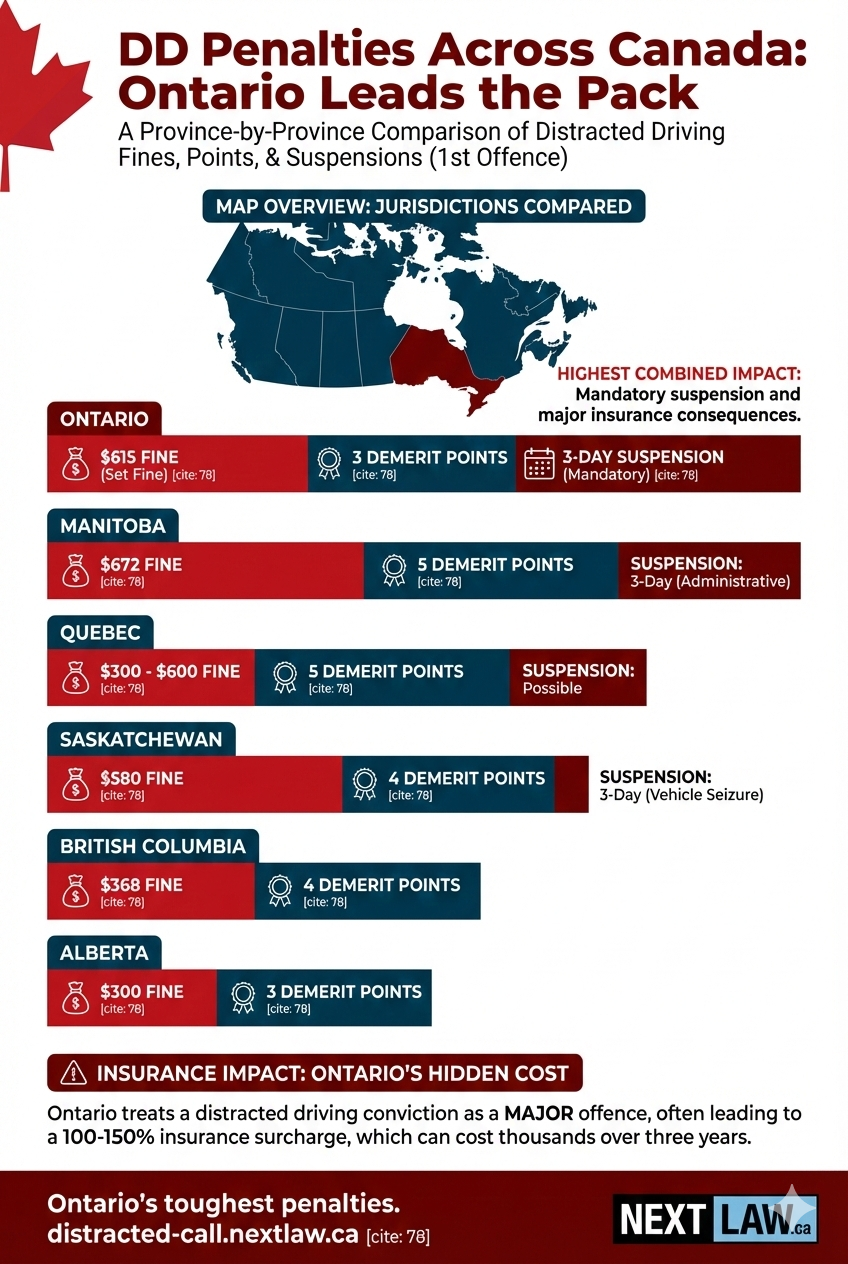 DD Penalties Across Canada: Ontario Leads the Pack

A Province-by-Province Comparison of Distracted Driving Fines, Points, & Suspensions (1st Offence)

MAP OVERVIEW: JURISDICTIONS COMPARED

HIGHEST COMBINED IMPACT: Mandatory suspension and major insurance consequences.

ONTARIO

$615 FINE (Set Fine) [cite: 78]

3 DEMERIT POINTS [cite: 78]

3-DAY SUSPENSION (Mandatory) [cite: 78]

MANITOBA

$672 FINE [cite: 78]

5 DEMERIT POINTS [cite: 78]

SUSPENSION: 3-Day (Administrative)

QUEBEC

$300 - $600 FINE [cite: 78]

5 DEMERIT POINTS [cite: 78]

SUSPENSION: Possible

SASKATCHEWAN

$580 FINE [cite: 78]

4 DEMERIT POINTS [cite: 78]

SUSPENSION: 3-Day (Vehicle Seizure)

BRITISH COLUMBIA

$368 FINE [cite: 78]

4 DEMERIT POINTS [cite: 78]

ALBERTA

$300 FINE [cite: 78]

3 DEMERIT POINTS [cite: 78]

INSURANCE IMPACT: ONTARIO'S HIDDEN COST

Ontario treats a distracted driving conviction as a MAJOR offence, often leading to a 100-150% insurance surcharge, which can cost thousands over three years.

Ontario's toughest penalties.
distracted-call.nextlaw.ca [cite: 78]

NEXT LAW.ca